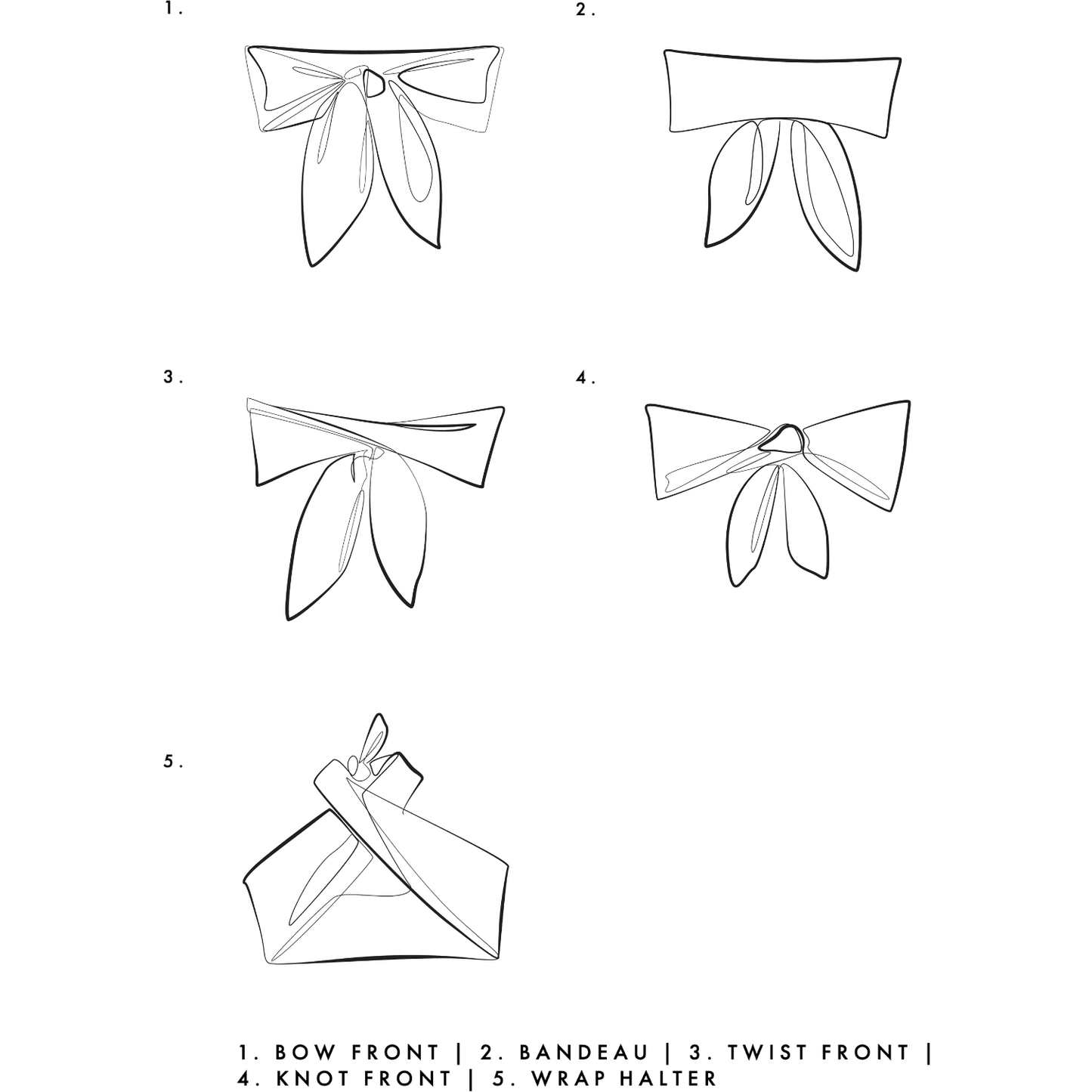 1.

2.

3.

4.

5.

1. BOW FRONT | 2. BANDEAU | 3. TWIST FRONT | 4. KNOT FRONT | 5. WRAP HALTER